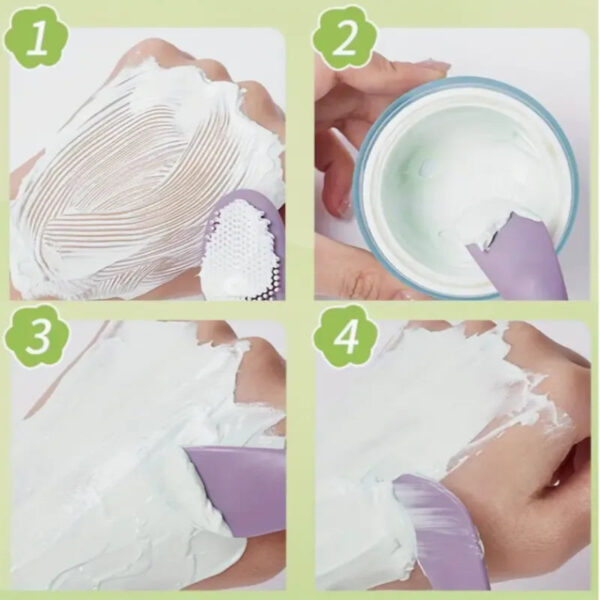 1

2

3

4